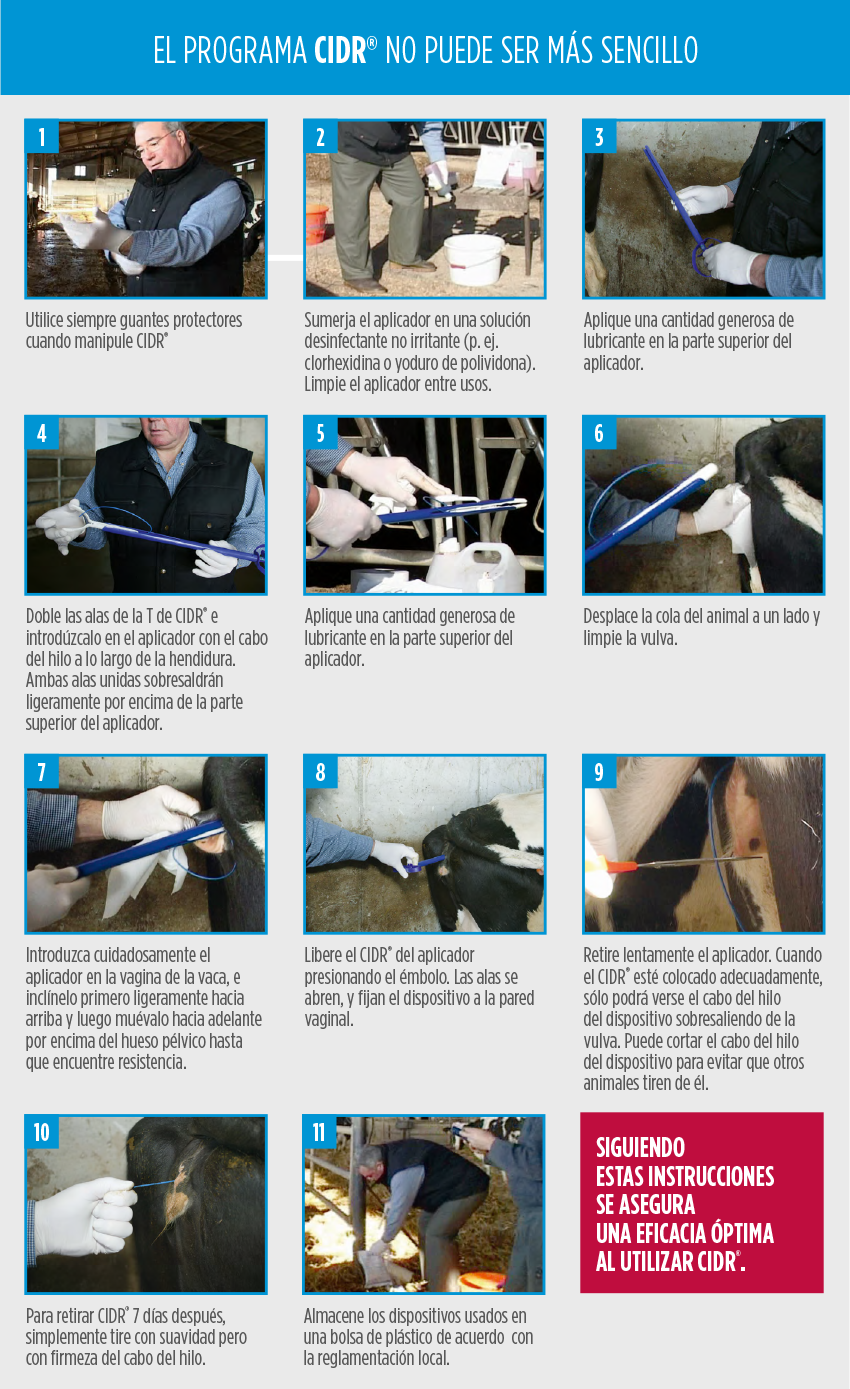 EL PROGRAMA CIDR® NO PUEDE SER MÁS SENCILLO

1

Utilice siempre guantes protectores cuando manipule CIDR®

2

Sumerja el aplicador en una solución desinfectante no irritante (p. ej. clorhexidina o yoduro de polividona). Limpie el aplicador entre usos.

3

Aplique una cantidad generosa de lubricante en la parte superior del aplicador.

4

Doble las alas de la T de CIDR® e introdúzcalo en el aplicador con el cabo del hilo a lo largo de la hendidura. Ambas alas unidas sobresaldrán ligeramente por encima de la parte superior del aplicador.

5

Aplique una cantidad generosa de lubricante en la parte superior del aplicador.

6

Desplace la cola del animal a un lado y limpie la vulva.

7

Introduzca cuidadosamente el aplicador en la vagina de la vaca, e inclínelo primero ligeramente hacia arriba y luego muévalo hacia adelante por encima del hueso pélvico hasta que encuentre resistencia.

8

Libere el CIDR® del aplicador presionando el émbolo. Las alas se abren, y fijan el dispositivo a la pared vaginal.

9

Retire lentamente el aplicador. Cuando el CIDR® esté colocado adecuadamente, sólo podrá verse el cabo del hilo del dispositivo sobresaliendo de la vulva. Puede cortar el cabo del hilo del dispositivo para evitar que otros animales tiren de él.

10

Para retirar CIDR® 7 días después, simplemente tire con suavidad pero con firmeza del cabo del hilo.

11

Almacene los dispositivos usados en una bolsa de plástico de acuerdo con la reglamentación local.

SIGUIENDO ESTAS INSTRUCCIONES SE ASEGURA UNA EFICACIA ÓPTIMA AL UTILIZAR CIDR®.